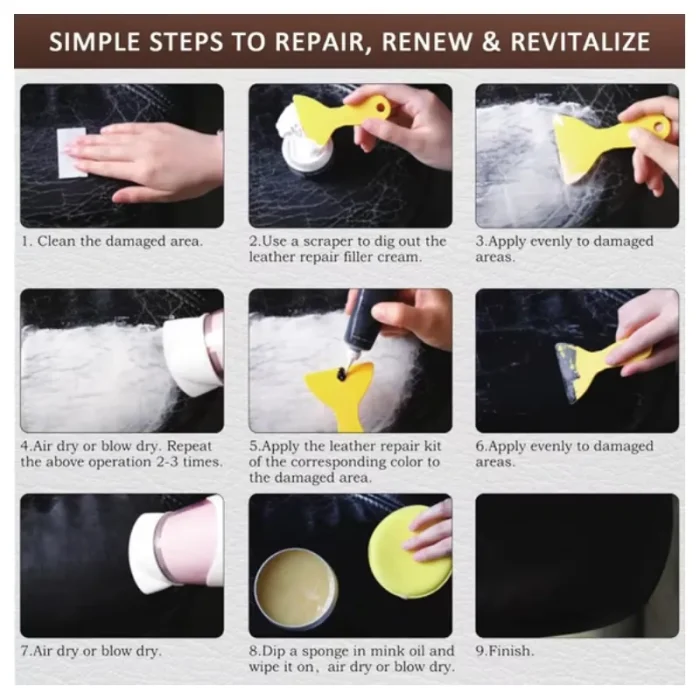 SIMPLE STEPS TO REPAIR, RENEW & REVITALIZE

1. Clean the damaged area.

2.Use a scraper to dig out the leather repair filler cream.

3.Apply evenly to damaged areas.

4.Air dry or blow dry. Repeat the above operation 2-3 times.

5.Apply the leather repair kit of the corresponding color to the damaged area.

6.Apply evenly to damaged areas.

7.Air dry or blow dry.

8.Dip a sponge in mink oil and wipe it on, air dry or blow dry.

9.Finish.