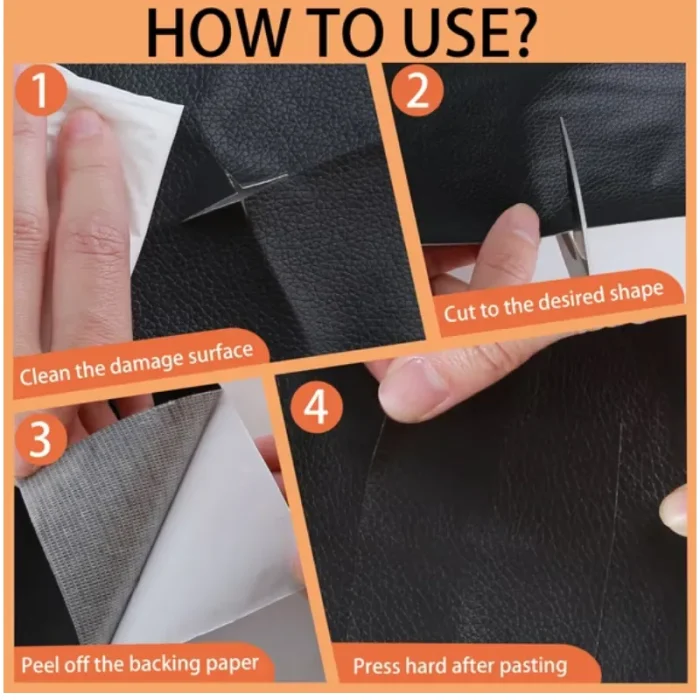 HOW TO USE?

1

Clean the damage surface

2

Cut to the desired shape

3

Peel off the backing paper

4

Press hard after pasting